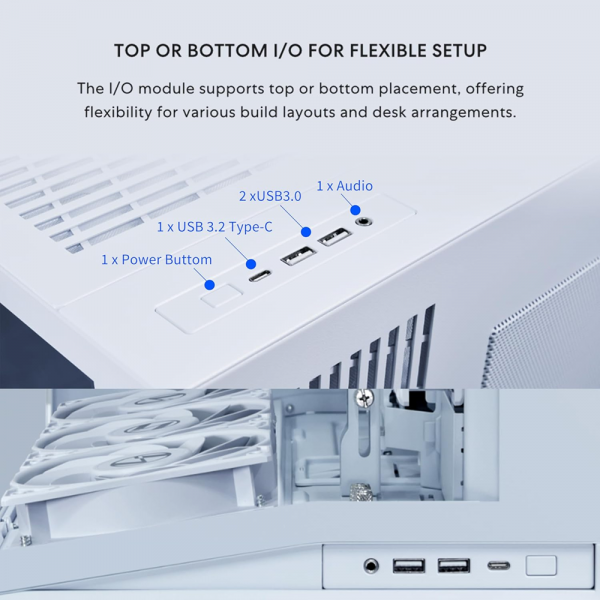 TOP OR BOTTOM I/O FOR FLEXIBLE SETUP

The I/O module supports top or bottom placement, offering flexibility for various build layouts and desk arrangements.

1 x Audio

2 xUSB3.0

1 x USB 3.2 Type-C

1 x Power Buttom